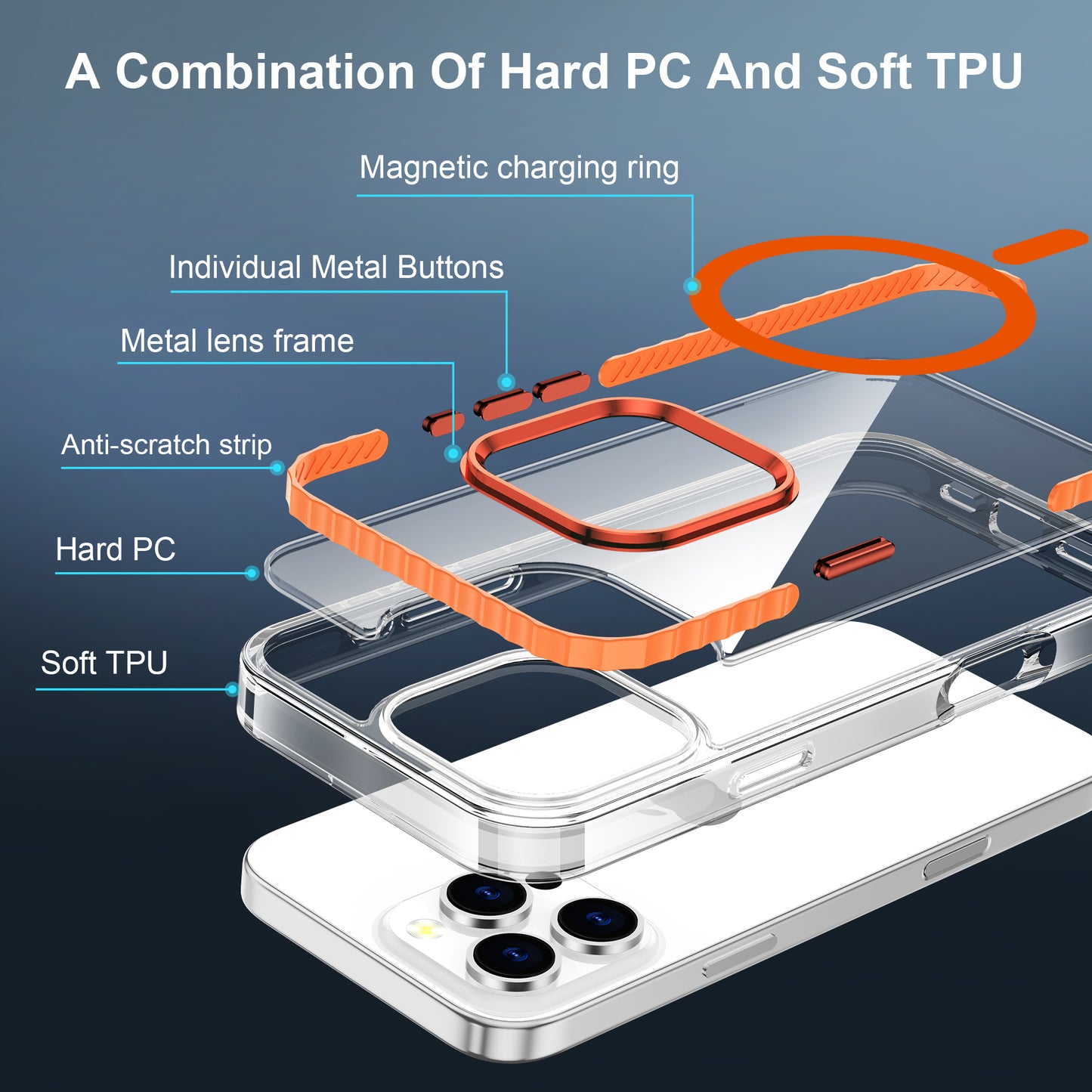 A Combination Of Hard PC And Soft TPU

Magnetic charging ring

Individual Metal Buttons

Metal lens frame

Anti-scratch strip

Hard PC

Soft TPU